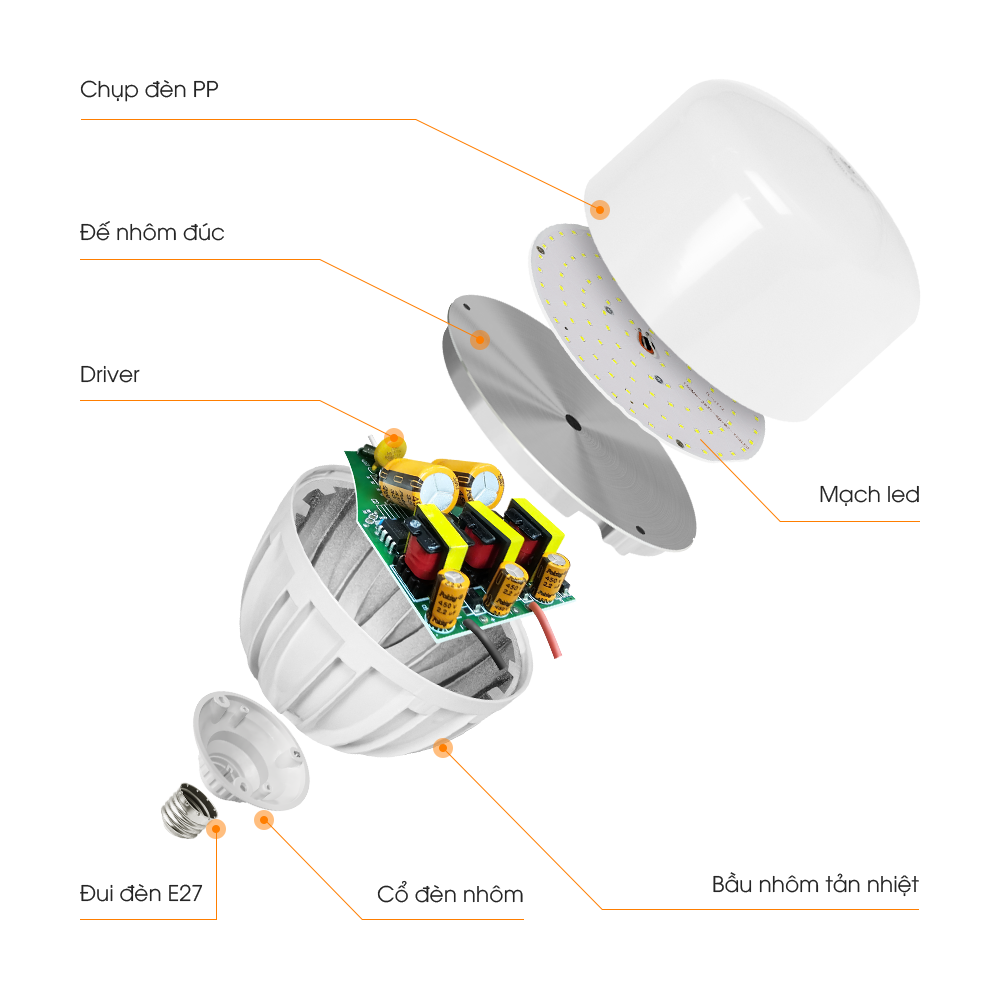 Chụp đèn PP

Đế nhôm đúc

Driver

Mạch led

Đui đèn E27

Cổ đèn nhôm

Bầu nhôm tản nhiệt